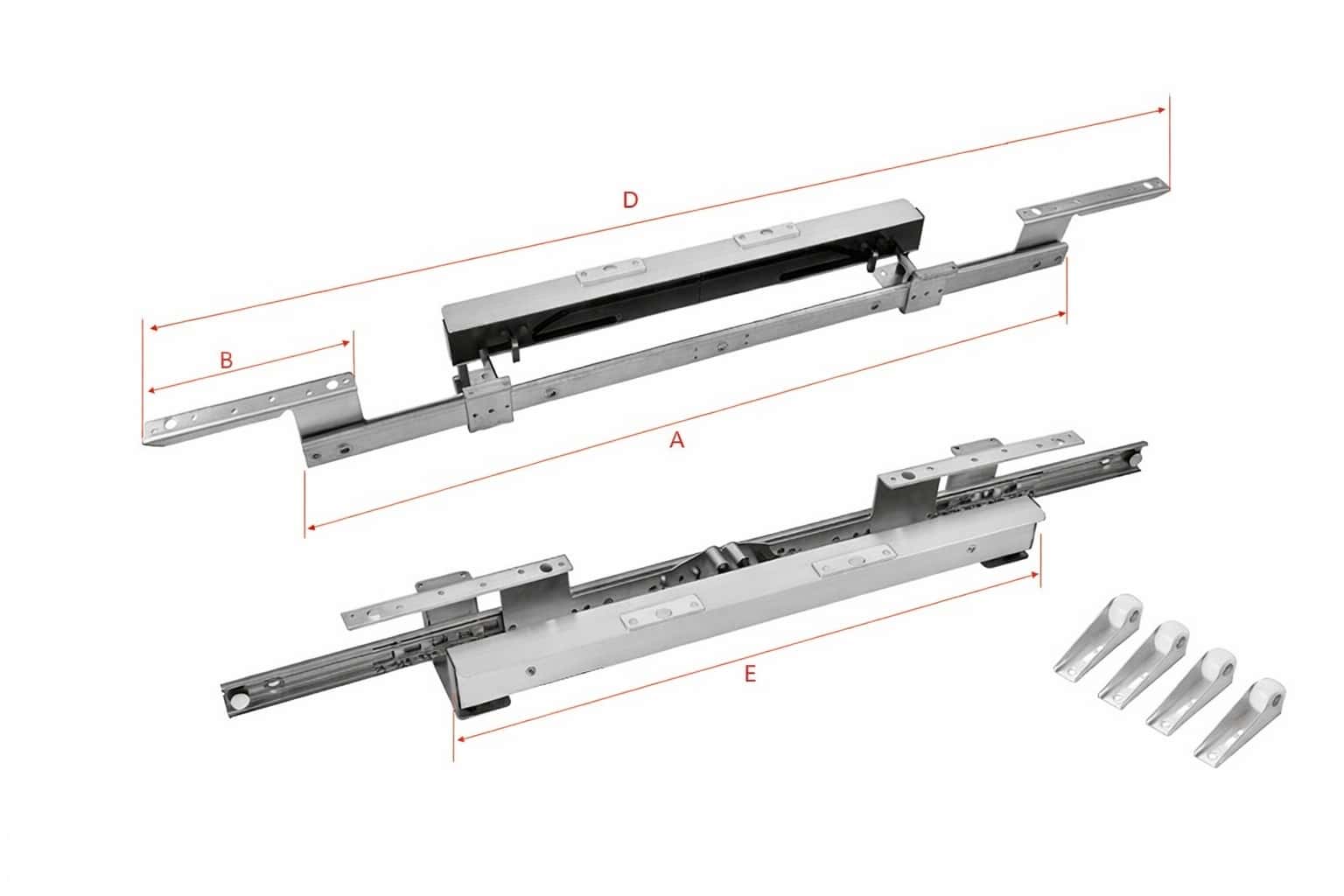 D
B
A
E